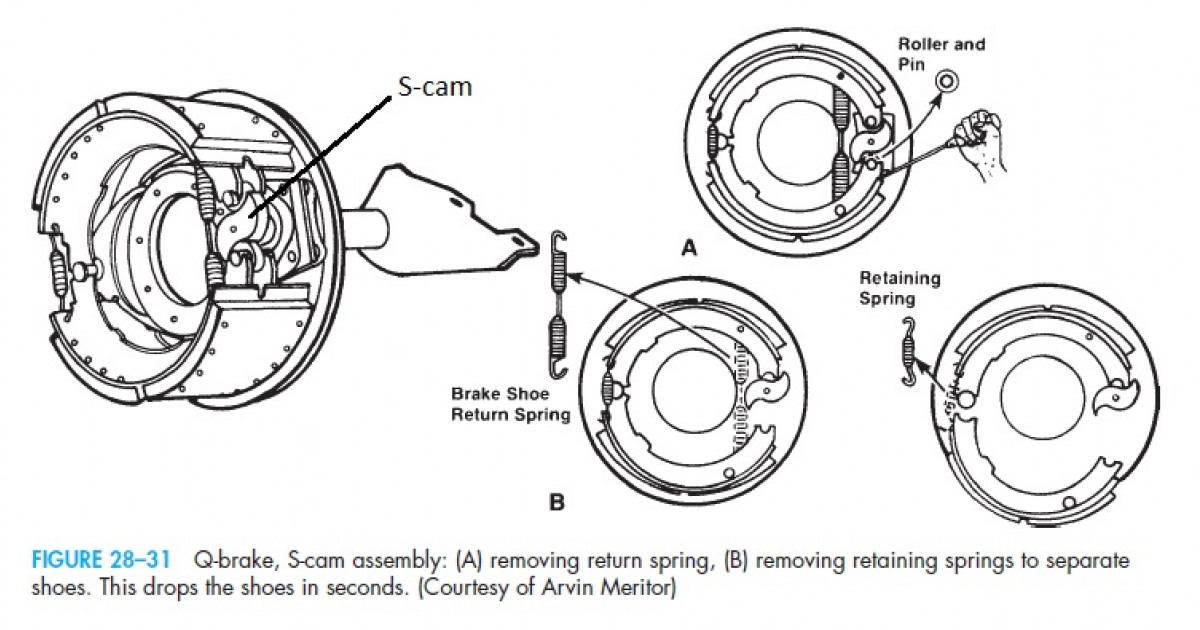 S-cam

Roller and Pin

A

Retaining Spring

Brake Shoe Return Spring

B

FIGURE 28–31 Q-brake, S-cam assembly: (A) removing return spring, (B) removing retaining springs to separate shoes. This drops the shoes in seconds. (Courtesy of Arvin Meritor)