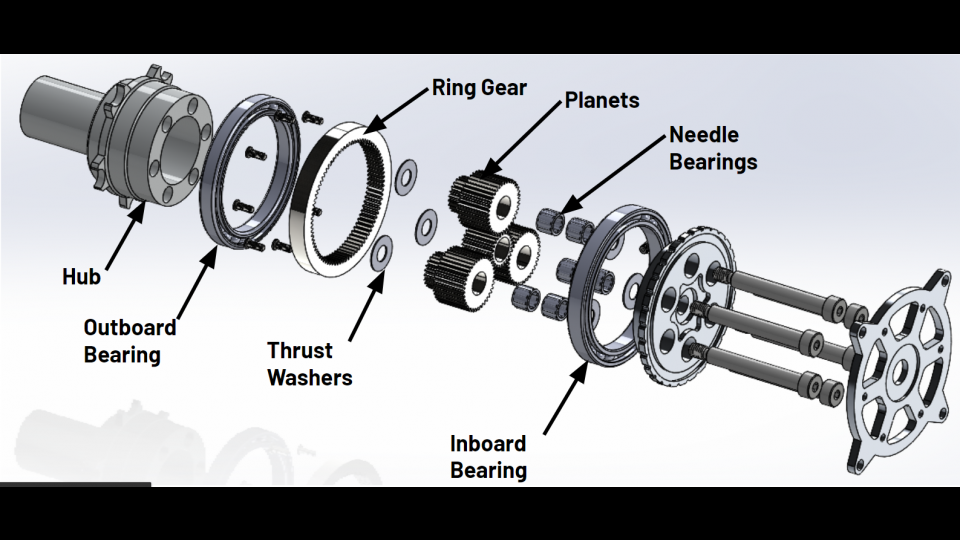 Ring Gear
Planets
Needle Bearings
Hub
Outboard Bearing
Thrust Washers
Inboard Bearing